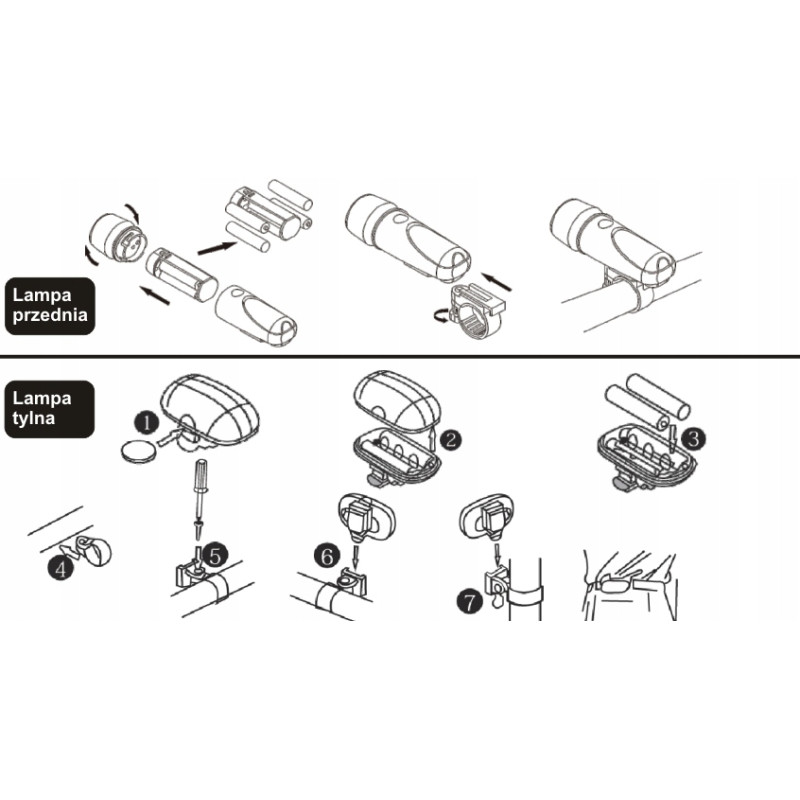 Lampa przednia

Lampa tylna

1

2

3

4

5

6

7