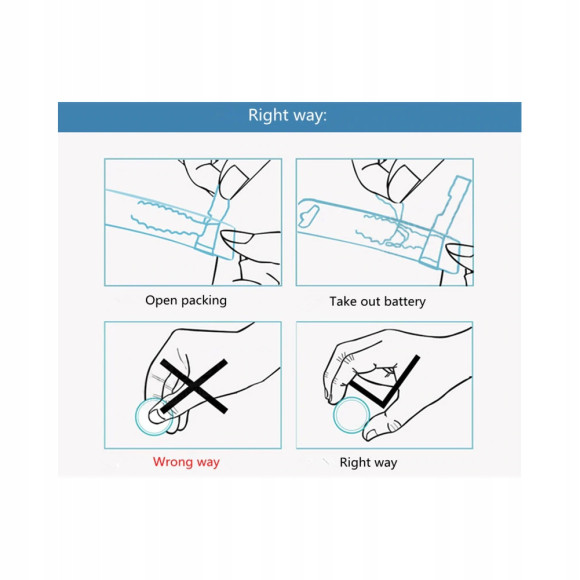 Right way:

Open packing

Take out battery

Wrong way

Right way